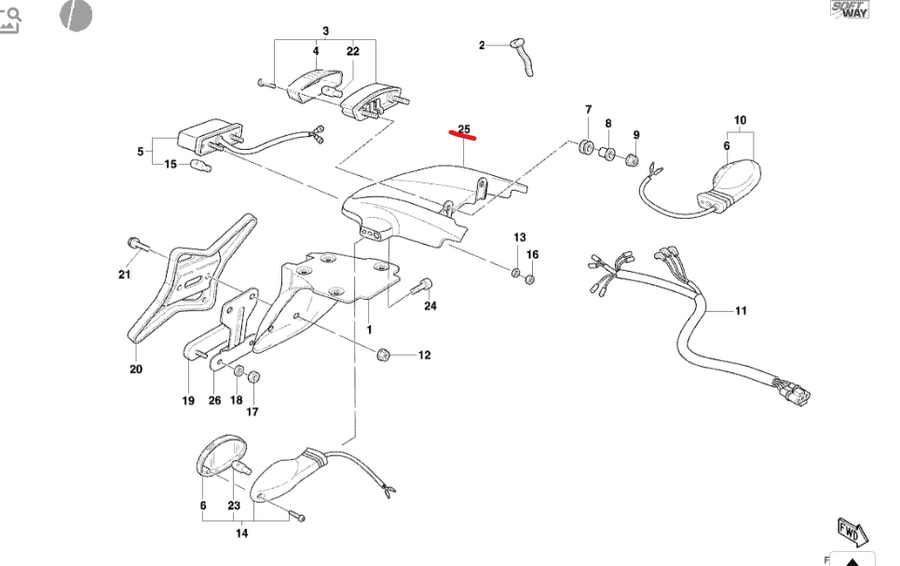 SOFT WAY

3
4
22
2
25
7
8
9
10
6
5
15
13
16
21
24
11
1
12
20
19
26
18
17
6
23
14
FWD
F