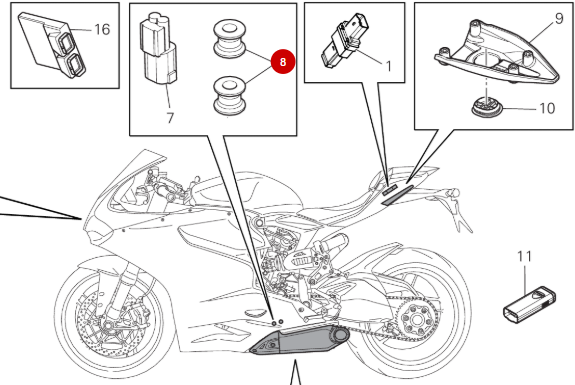 16

7

8

1

9

10

11