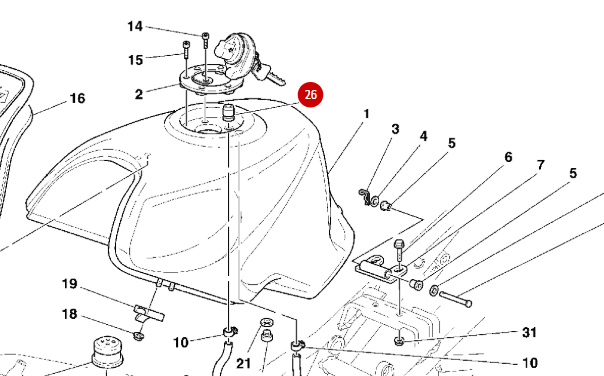 14
15
2
16
26
1
3
4
5
6
7
5
19
18
10
21
31
10