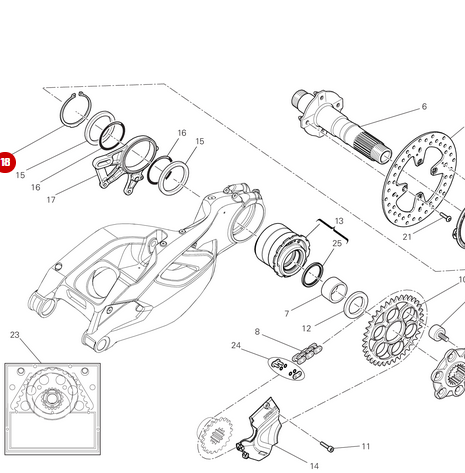 18
15
16
17
16
15
6
21
13
25
10
7
12
8
24
23
11
14