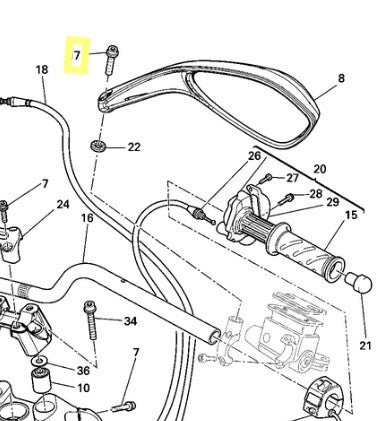 7
18
8
22
26
20
27
28
29
15
7
24
16
34
21
7
36
10